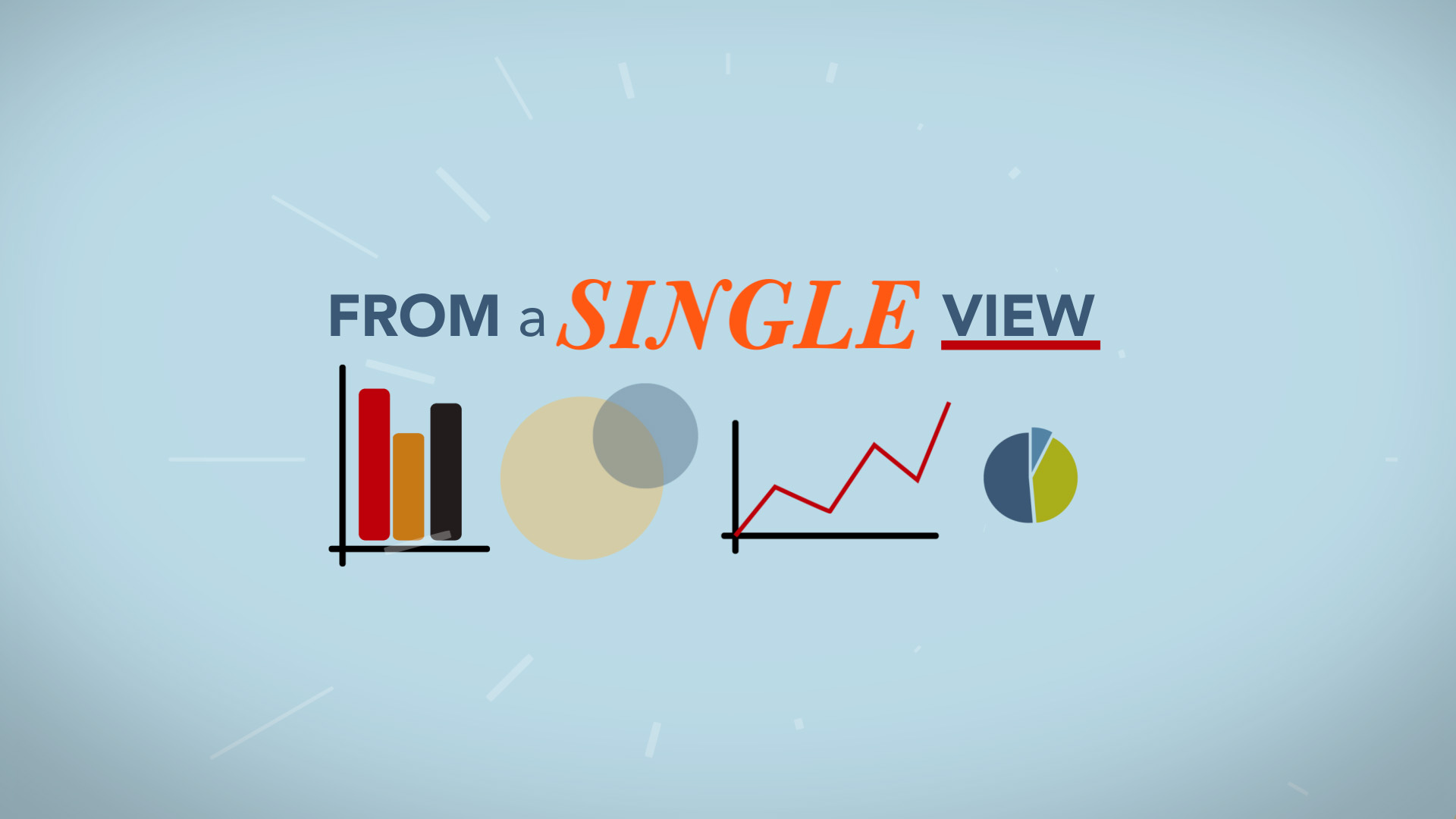 FROM a SINGLE VIEW